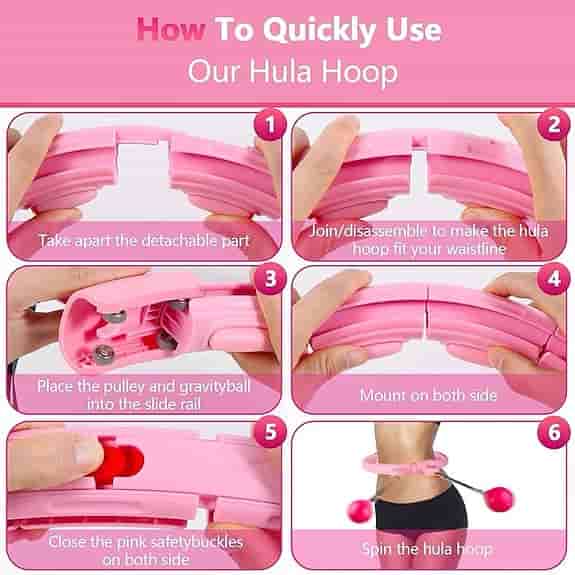 How To Quickly Use
Our Hula Hoop

1

Take apart the detachable part

2

Join/disassemble to make the hula hoop fit your waistline

3

Place the pulley and gravityball into the slide rail

4

Mount on both side

5

Close the pink safetybuckles on both side

6

Spin the hula hoop