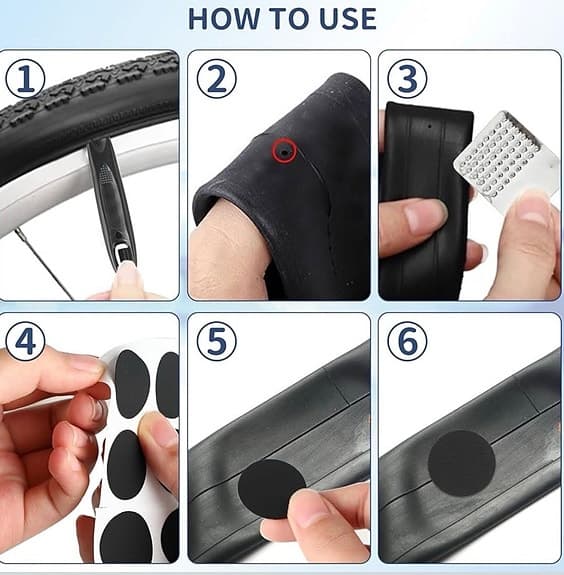 HOW TO USE

①

②

③

④

⑤

⑥