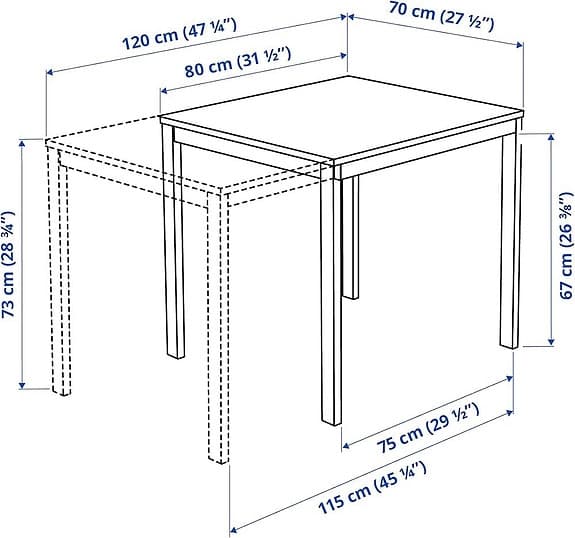 120 cm (47 ¼")
70 cm (27 ½")
80 cm (31 ½")
73 cm (28 ¾")
67 cm (26 ⅜")
75 cm (29 ½")
115 cm (45 ¼")