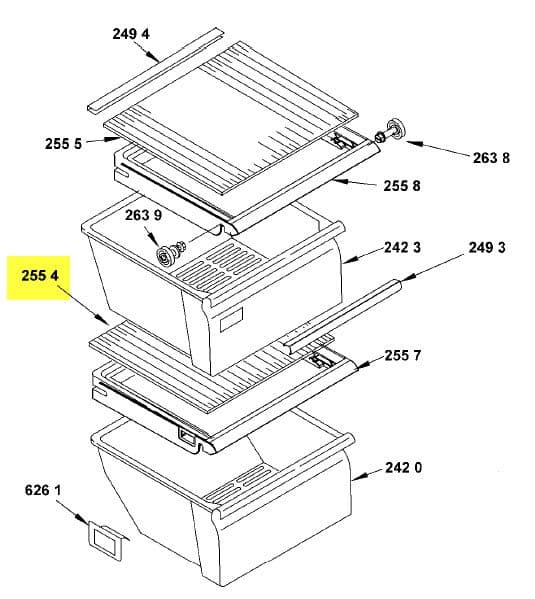 249 4
255 5
263 8
255 8
263 9
242 3
249 3
255 4
255 7
242 0
626 1