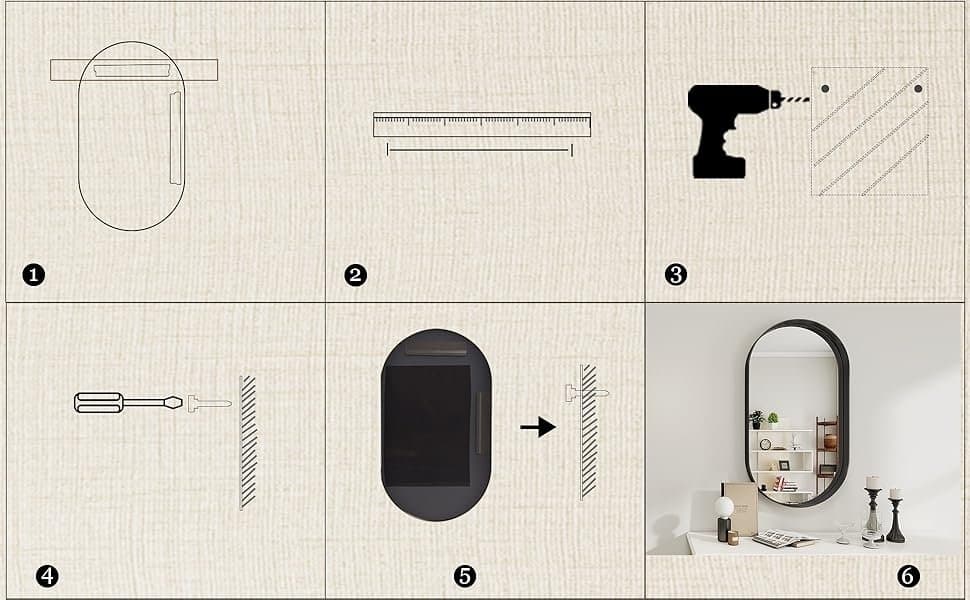 ❶

❷

❸

❹

❺

❻